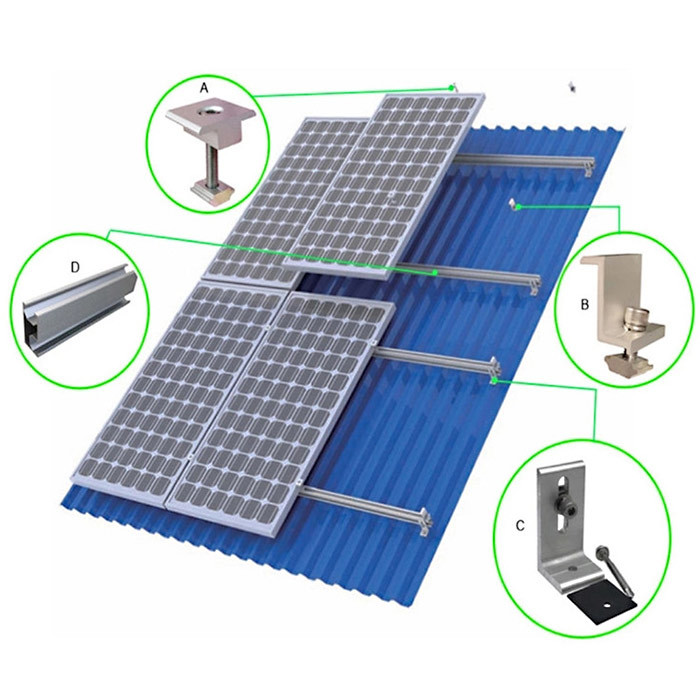 A

D

B

C